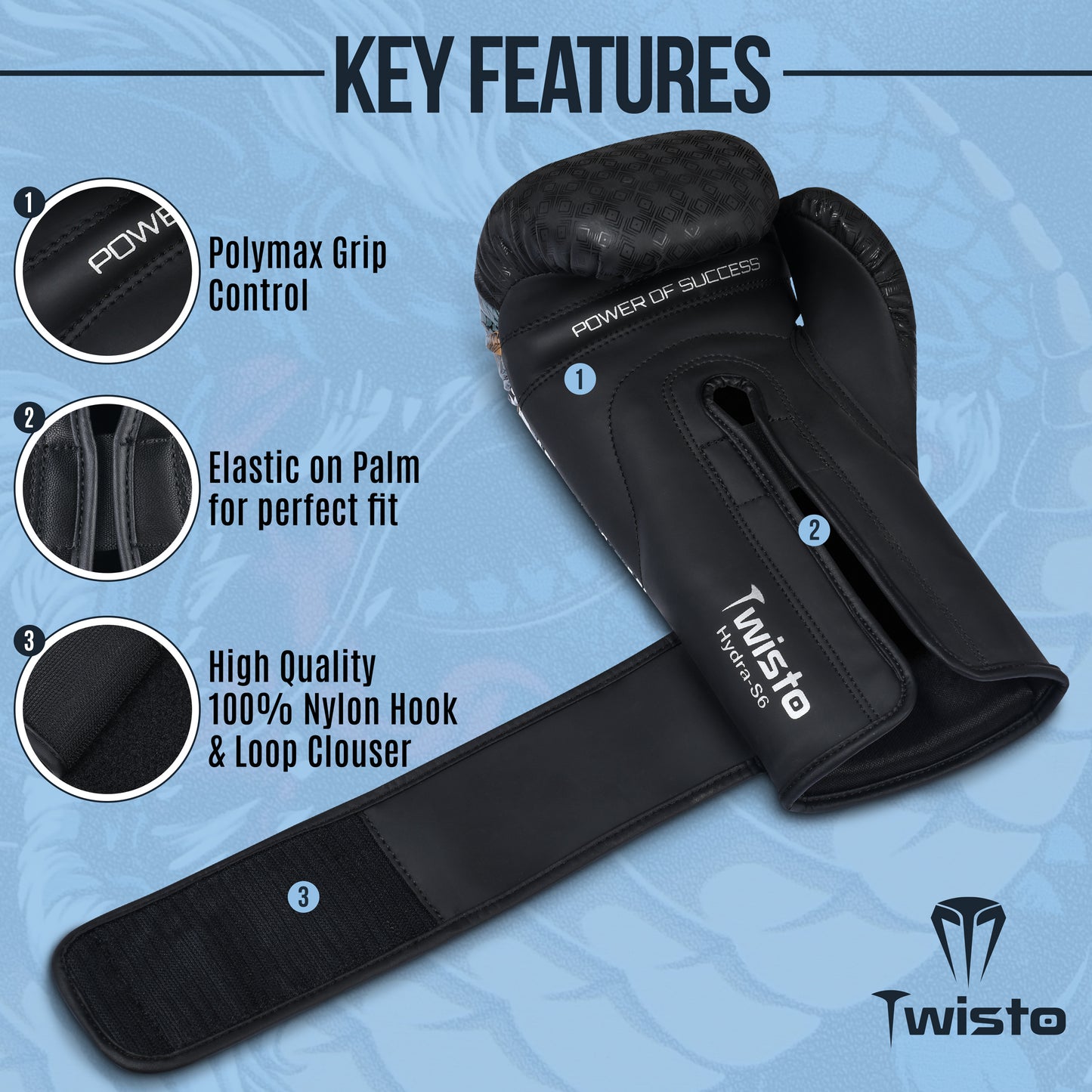 KEY FEATURES

1
POWE

Polymax Grip Control

2

Elastic on Palm for perfect fit

3

High Quality 100% Nylon Hook & Loop Clouser

POWER OF SUCCESS

1

2

Twisto
Hydra-S6

3

Twisto