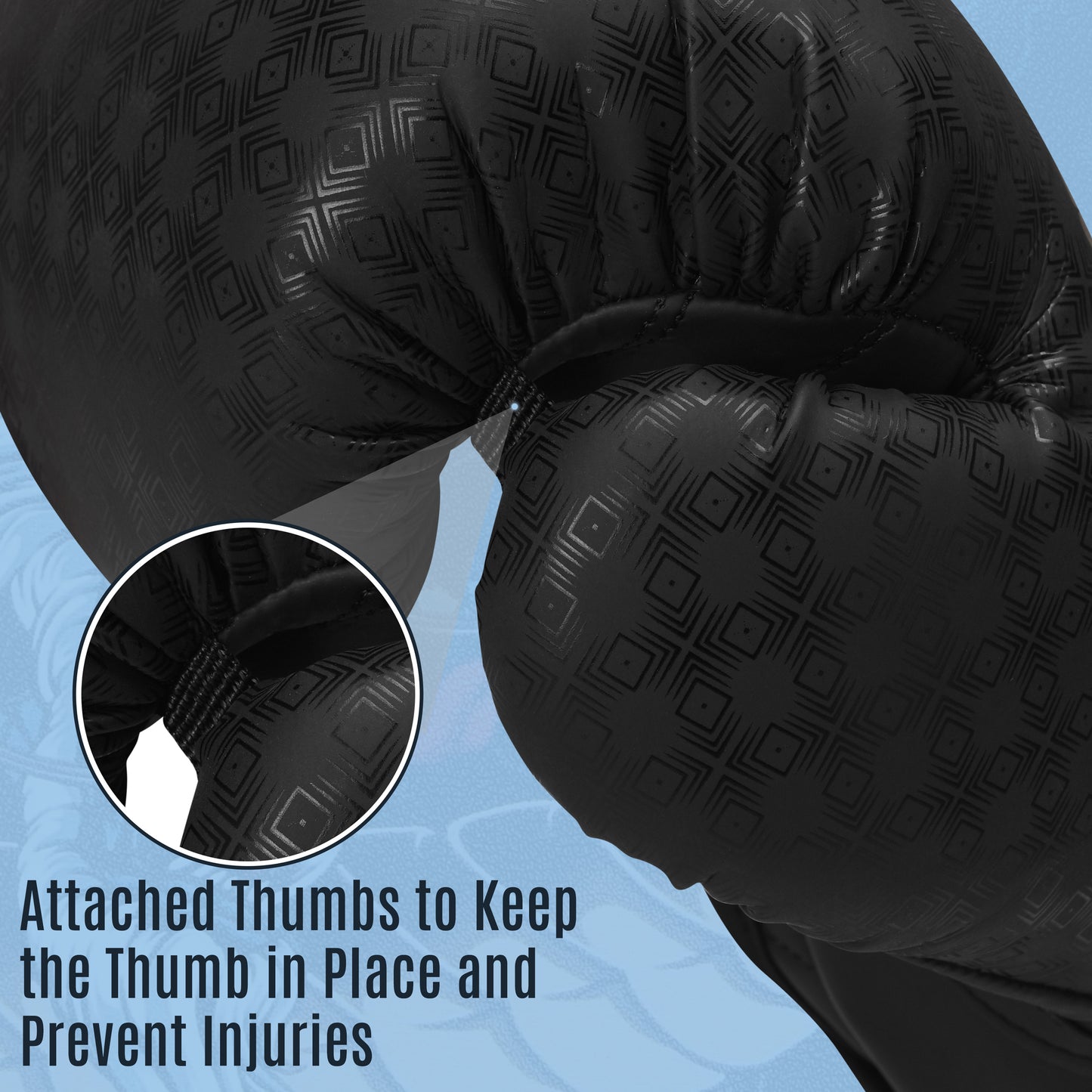 Attached Thumbs to Keep the Thumb in Place and Prevent Injuries