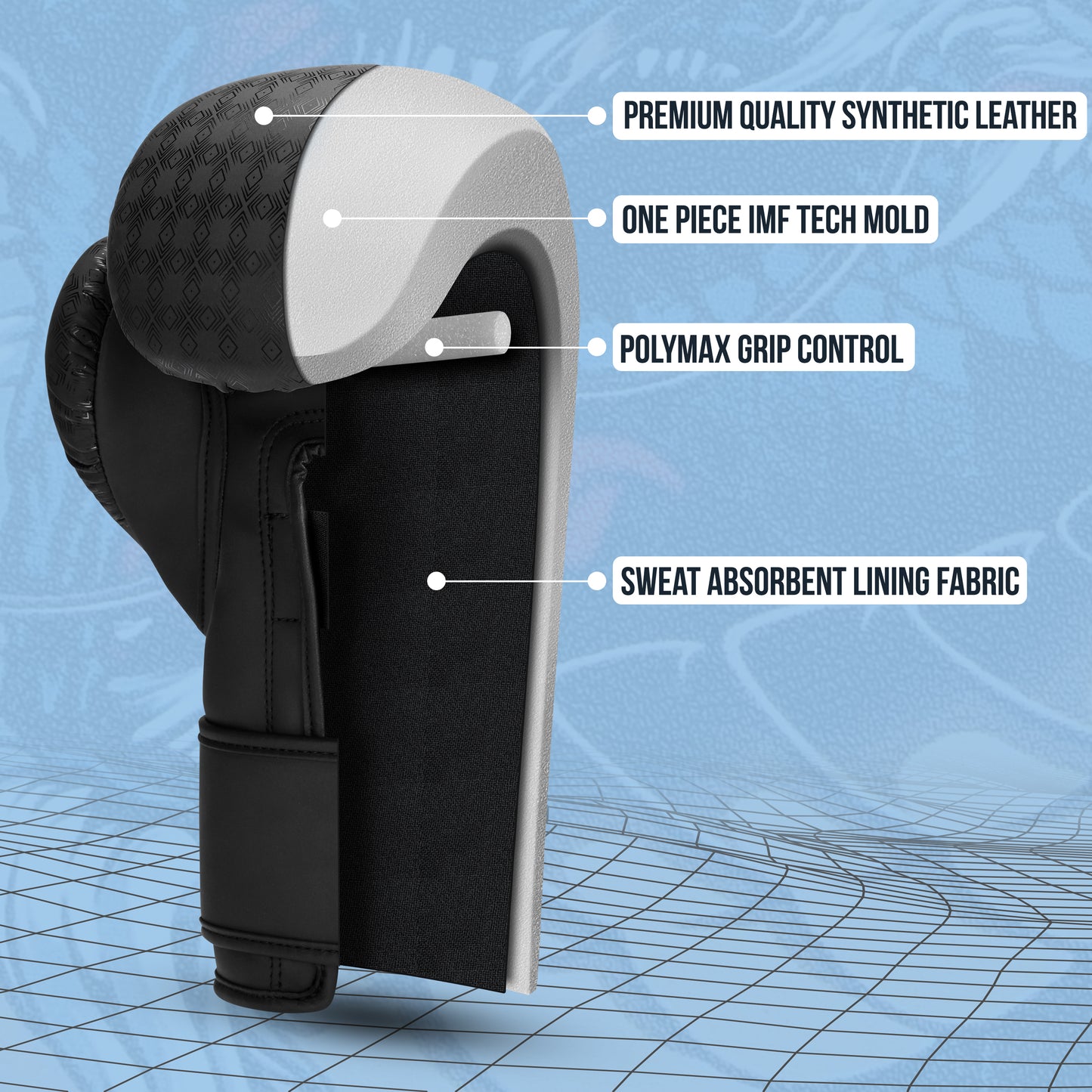 PREMIUM QUALITY SYNTHETIC LEATHER

ONE PIECE IMF TECH MOLD

POLYMAX GRIP CONTROL

SWEAT ABSORBENT LINING FABRIC