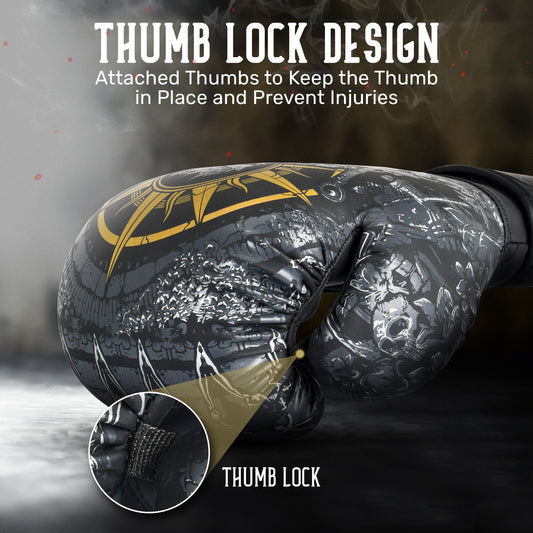 THUMB LOCK DESIGN
Attached Thumbs to Keep the Thumb in Place and Prevent Injuries

THUMB LOCK