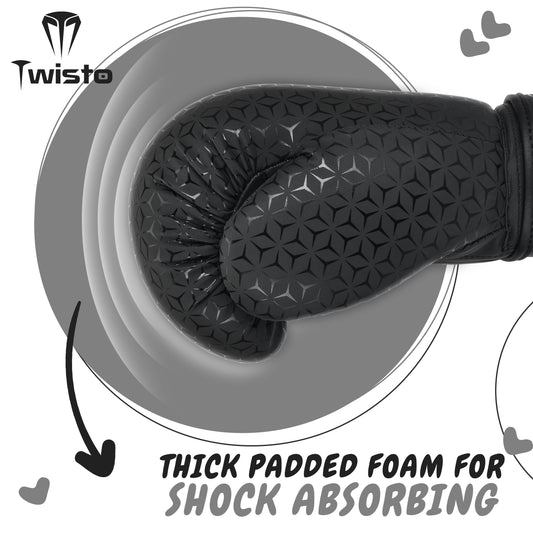 Twisto

THICK PADDED FOAM FOR
SHOCK ABSORBING