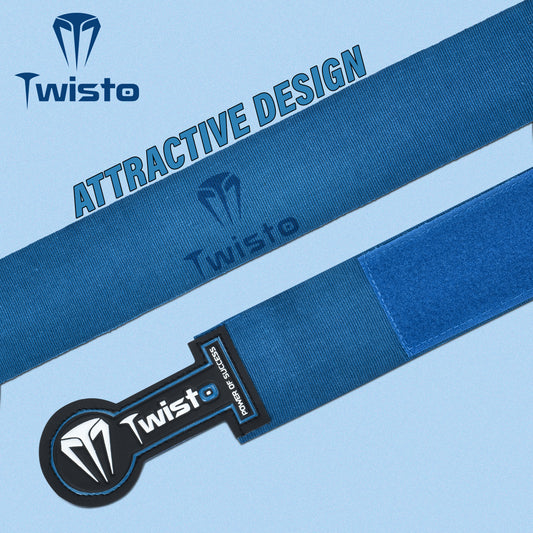 Twisto

ATTRACTIVE DESIGN

Twisto

Twisto
POWER OF SUCCESS