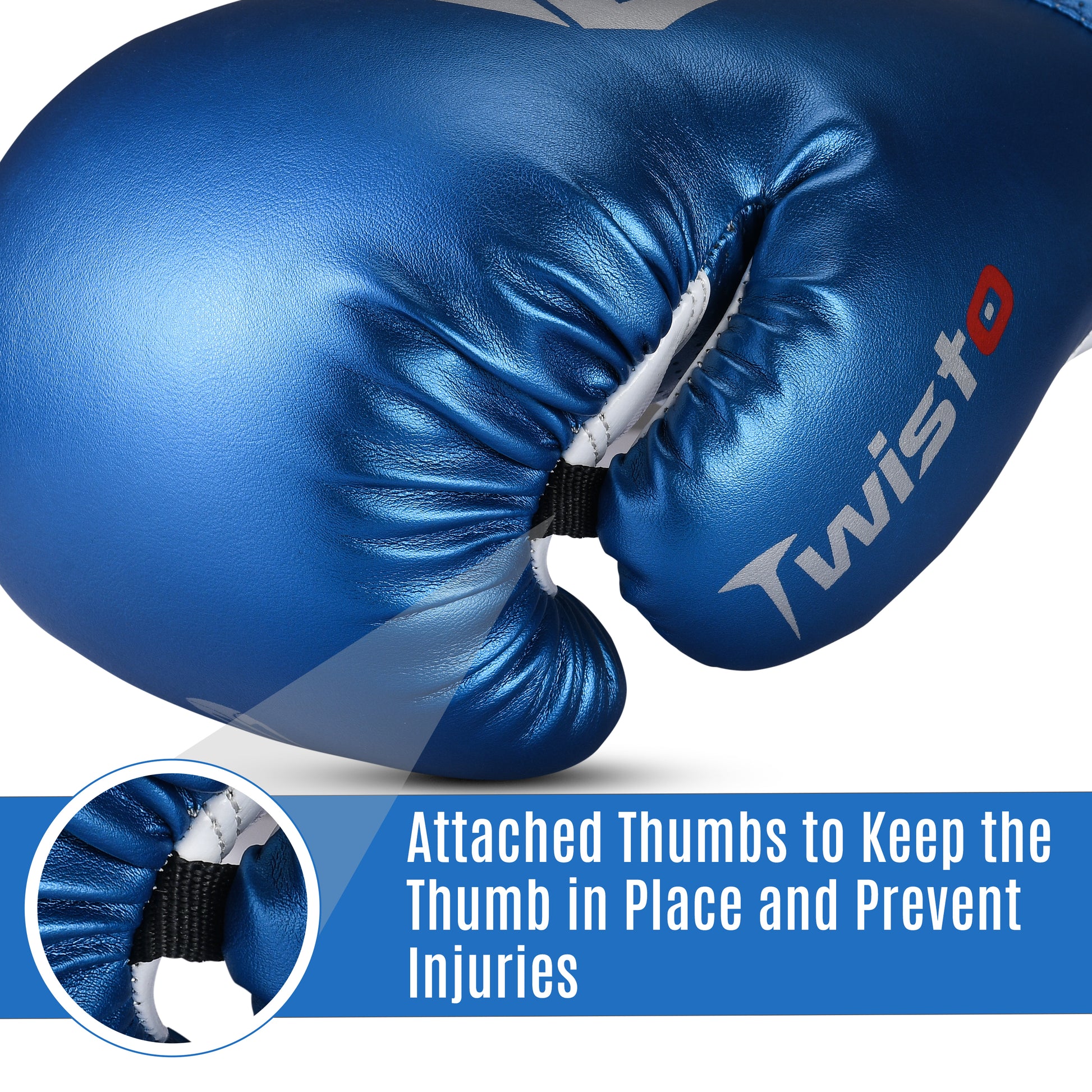 Twisto

Attached Thumbs to Keep the Thumb in Place and Prevent Injuries